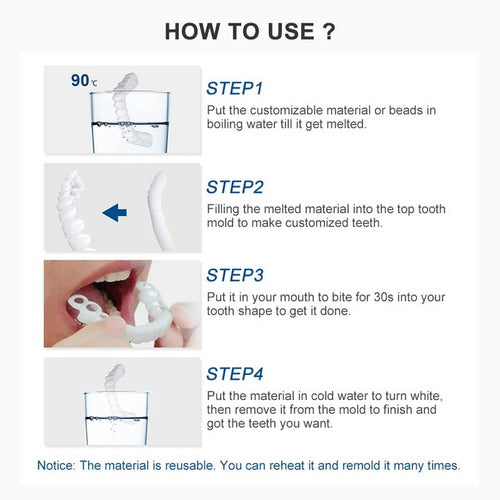 HOW TO USE ?

90℃

STEP1
Put the customizable material or beads in boiling water till it get melted.

STEP2
Filling the melted material into the top tooth mold to make customized teeth.

STEP3
Put it in your mouth to bite for 30s into your tooth shape to get it done.

STEP4
Put the material in cold water to turn white, then remove it from the mold to finish and got the teeth you want.

Notice: The material is reusable. You can reheat it and remold it many times.